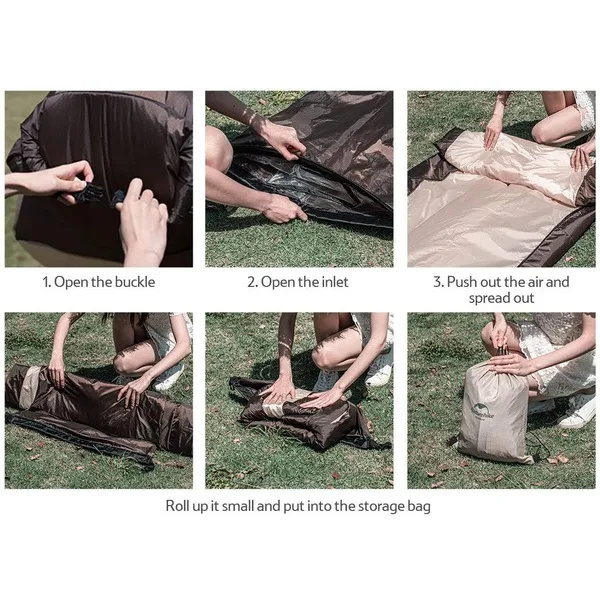 1. Open the buckle

2. Open the inlet

3. Push out the air and spread out

Naturehike

Roll up it small and put into the storage bag