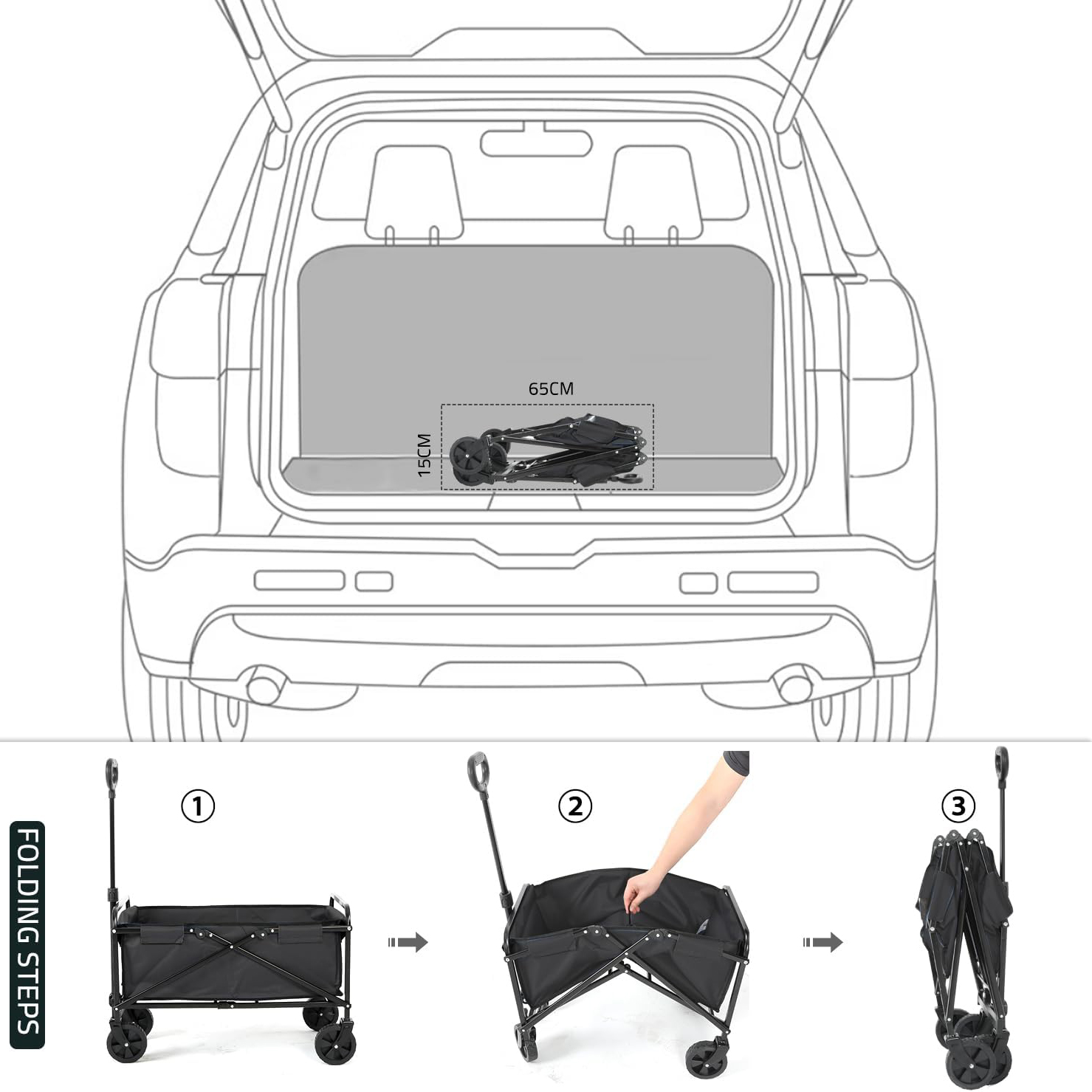 65CM
15CM

FOLDING STEPS

①

②

③