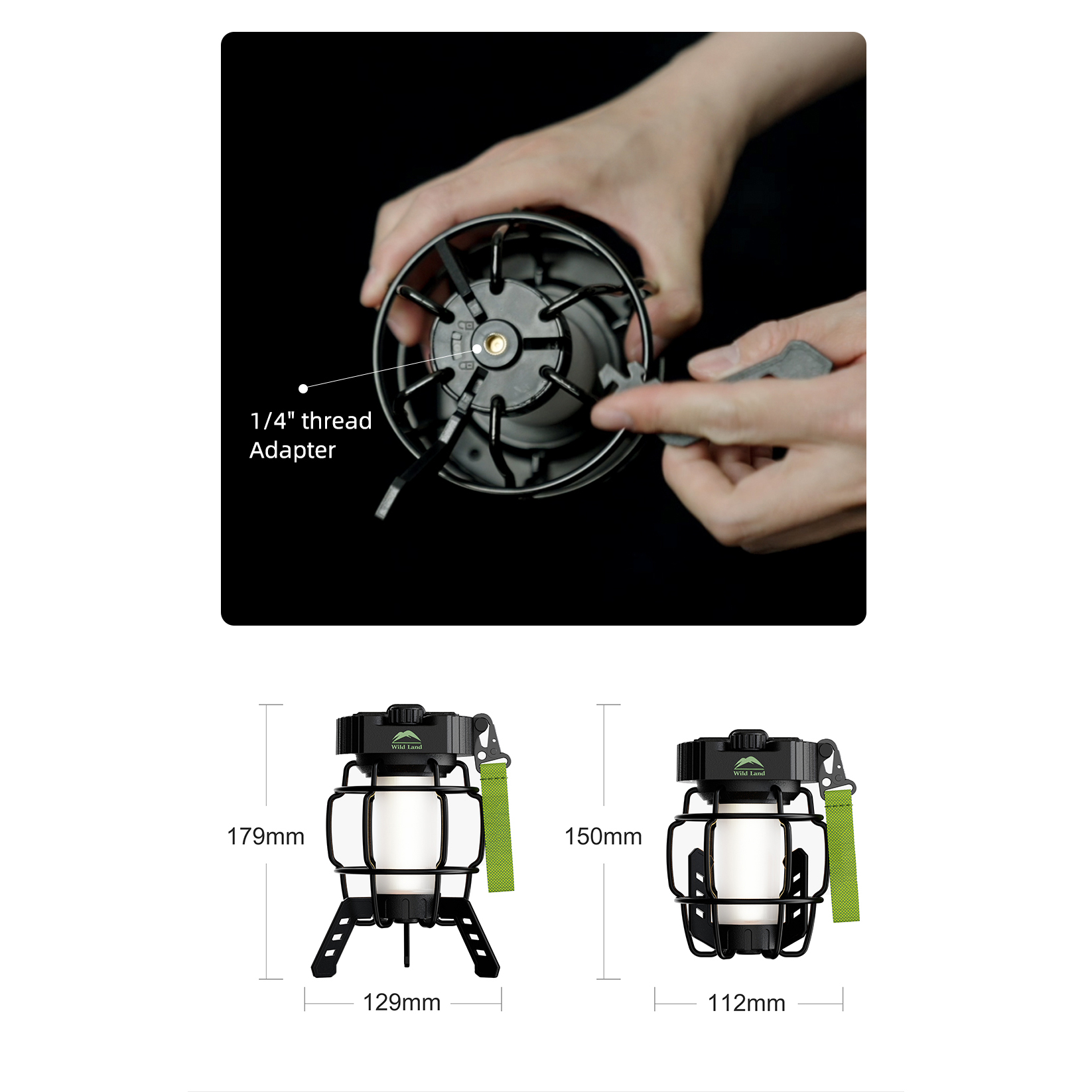 1/4" thread
Adapter

Wild Land

179mm

129mm

Wild Land

150mm

112mm